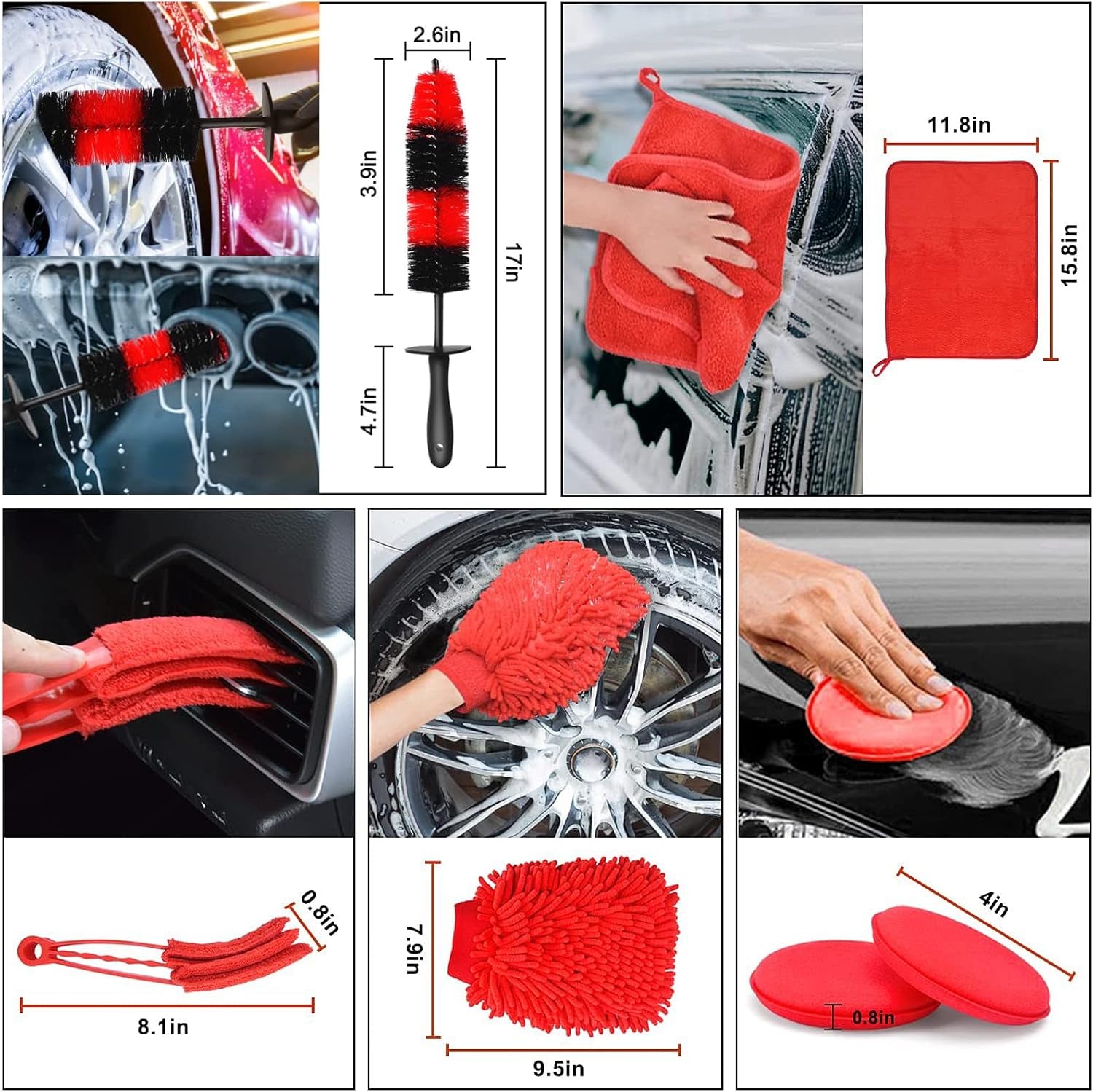 2.6in
3.9in
17in
4.7in
11.8in
15.8in
0.8in
8.1in
7.9in
9.5in
4in
0.8in